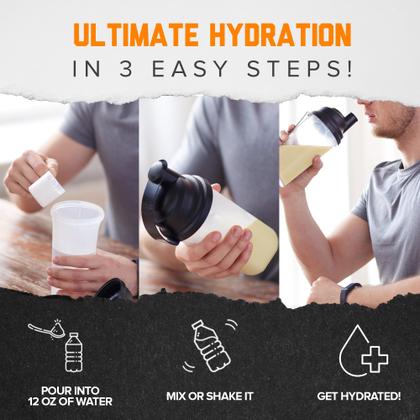 ULTIMATE HYDRATION
IN 3 EASY STEPS!

POUR INTO 12 OZ OF WATER

MIX OR SHAKE IT

GET HYDRATED!