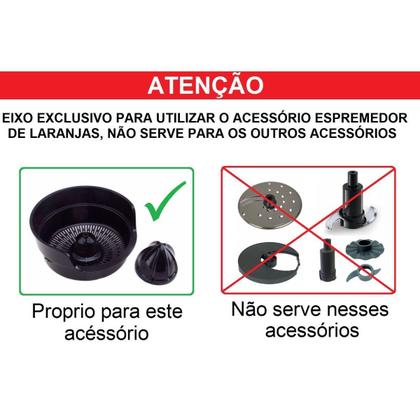 ATENÇÃO

EIXO EXCLUSIVO PARA UTILIZAR O ACESSÓRIO ESPREMEDOR DE LARANJAS, NÃO SERVE PARA OS OUTROS ACESSÓRIOS

Proprio para este acéssório

Não serve nesses acessórios