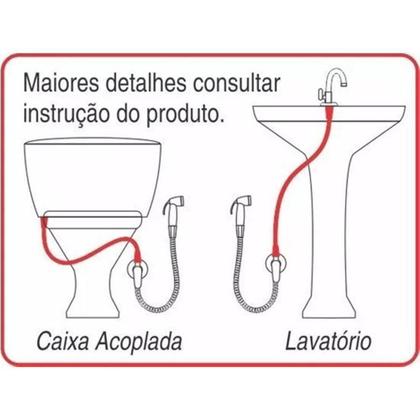 Maiores detalhes consultar instrução do produto.

Caixa Acoplada

Lavatório