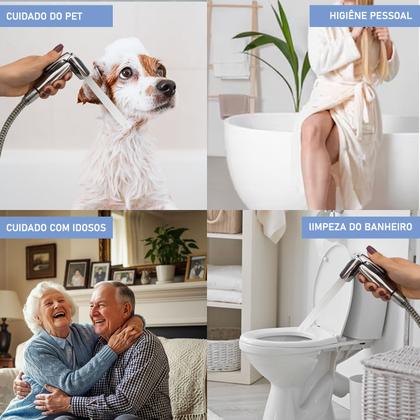 CUIDADO DO PET

HIGIÊNE PESSOAL

CUIDADO COM IDOSOS

IIMPEZA DO BANHEIRO