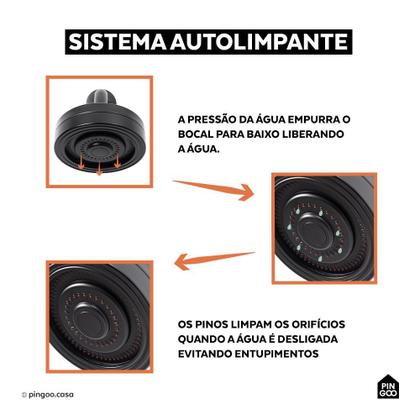 SISTEMA AUTOLIMPANTE

A PRESSÃO DA ÁGUA EMPURRA O BOCAL PARA BAIXO LIBERANDO A ÁGUA.

OS PINOS LIMPAM OS ORIFÍCIOS QUANDO A ÁGUA É DESLIGADA EVITANDO ENTUPIMENTOS

© pingoo.casa

PIN GOO