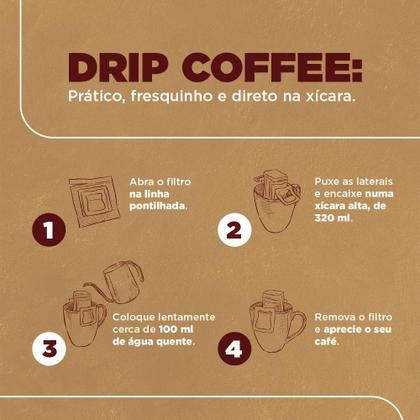 DRIP COFFEE:
Prático, fresquinho e direto na xícara.

1
Abra o filtro na linha pontilhada.

2
Puxe as laterais e encaixe numa xícara alta, de 320 ml.

3
Coloque lentamente cerca de 100 ml de água quente.

4
Remova o filtro e aprecie o seu café.