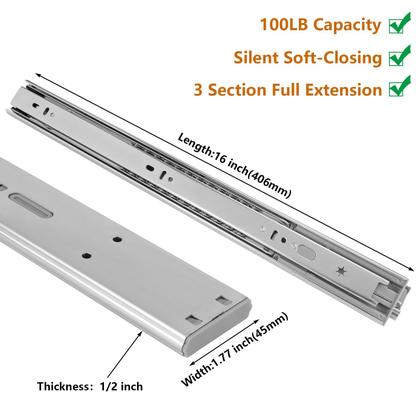 100LB Capacity

Silent Soft-Closing

3 Section Full Extension

Length:16 inch(406mm)

Width:1.77 inch(45mm)

Thickness: 1/2 inch