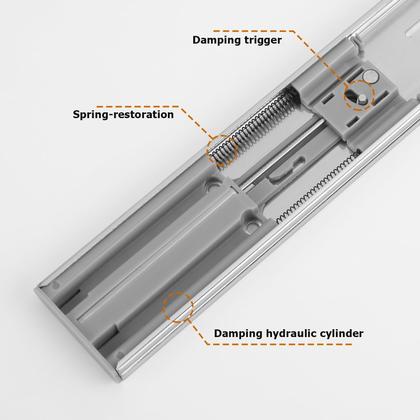 Damping trigger

Spring-restoration

Damping hydraulic cylinder