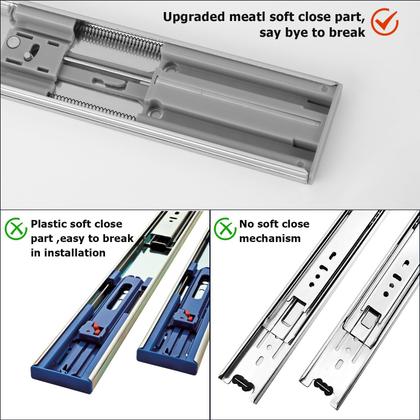 Upgraded meatl soft close part, say bye to break

Plastic soft close part ,easy to break in installation

No soft close mechanism