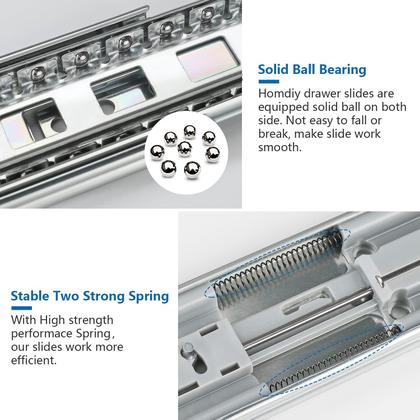 Solid Ball Bearing

Homdiy drawer slides are equipped solid ball on both side. Not easy to fall or break, make slide work smooth.

Stable Two Strong Spring

With High strength performace Spring, our slides work more efficient.