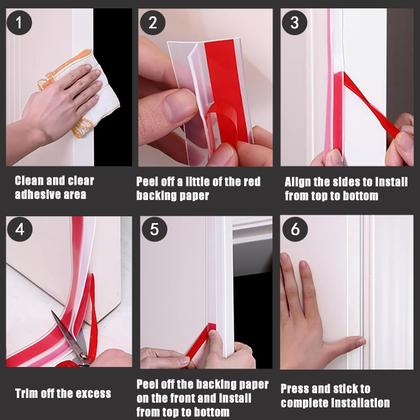 1

Clean and clear adhesive area

2

Peel off a little of the red backing paper

3

Align the sides to install from top to bottom

4

Trim off the excess

5

Peel off the backing paper on the front and install from top to bottom

6

Press and stick to complete installation