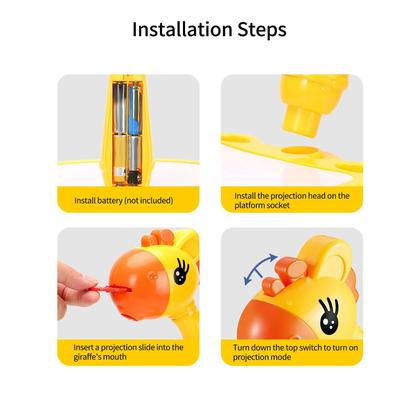 Installation Steps

Install battery (not included)

Install the projection head on the platform socket

Insert a projection slide into the giraffe's mouth

Turn down the top switch to turn on projection mode