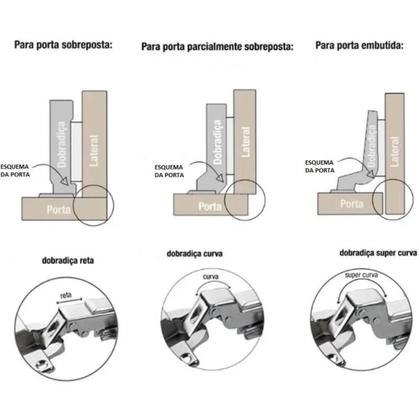 Para porta sobreposta:

Dobradiça

Lateral

ESQUEMA DA PORTA

Porta

dobradiça reta

reta

Para porta parcialmente sobreposta:

Dobradiça

Lateral

ESQUEMA DA PORTA

Porta

dobradiça curva

curva

Para porta embutida:

Dobradiça

Lateral

ESQUEMA DA PORTA

Porta

dobradiça super curva

super curva