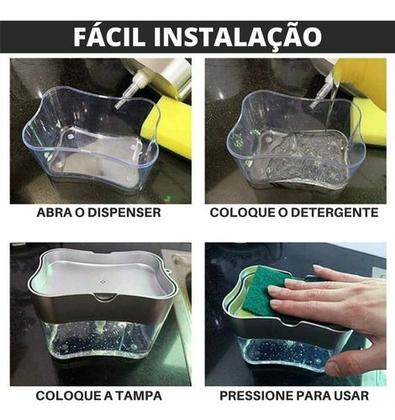 FÁCIL INSTALAÇÃO

ABRA O DISPENSER

COLOQUE O DETERGENTE

COLOQUE A TAMPA

PRESSIONE PARA USAR