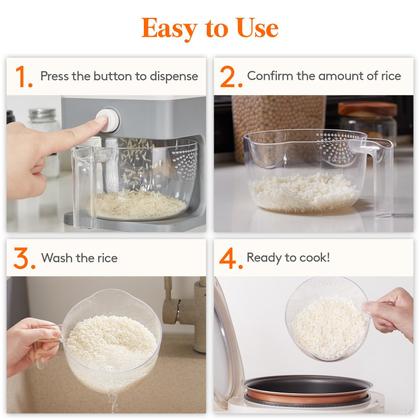 Easy to Use

1. Press the button to dispense

2. Confirm the amount of rice

3. Wash the rice

4. Ready to cook!