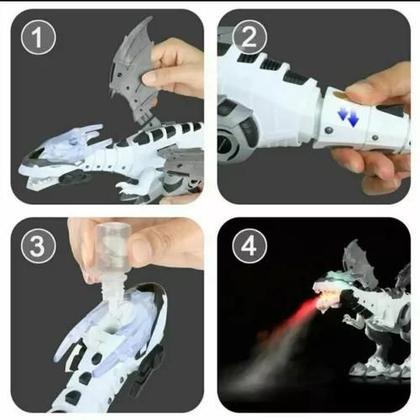 1

2

3

4