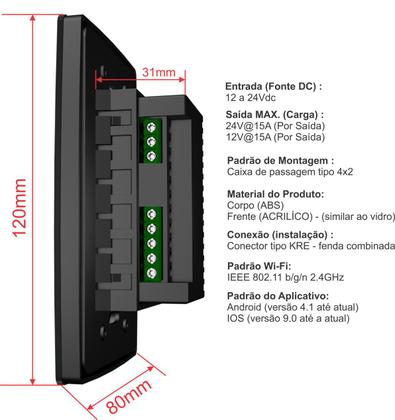 120mm

31mm

80mm

Entrada (Fonte DC) :
12 a 24Vdc

Saída MAX. (Carga) :
24V@15A (Por Saída)
12V@15A (Por Saída)

Padrão de Montagem :
Caixa de passagem tipo 4x2

Material do Produto:
Corpo (ABS)
Frente (ACRILÍCO) - (similar ao vidro)

Conexão (instalação) :
Conector tipo KRE - fenda combinada

Padrão Wi-Fi:
IEEE 802.11 b/g/n 2.4GHz

Padrão do Aplicativo:
Android (versão 4.1 até atual)
IOS (versão 9.0 até a atual)