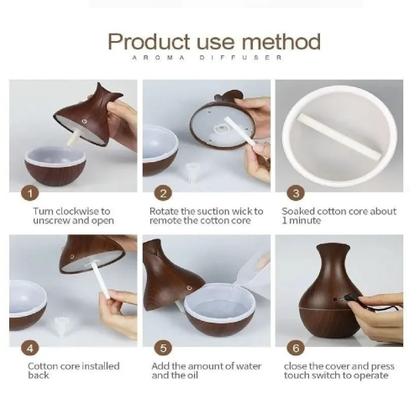 Product use method
AROMA DIFFUSER

1
Turn clockwise to unscrew and open

2
Rotate the suction wick to remote the cotton core

3
Soaked cotton core about 1 minute

4
Cotton core installed back

5
Add the amount of water and the oil

6
close the cover and press touch switch to operate