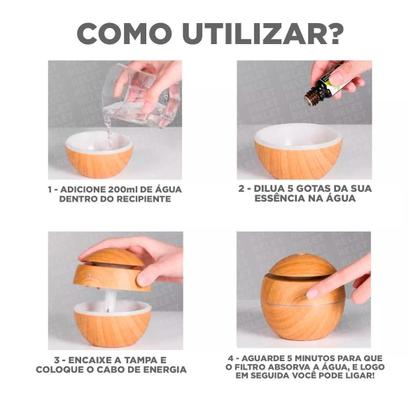 COMO UTILIZAR?

1 - ADICIONE 200ml DE ÁGUA DENTRO DO RECIPIENTE

2 - DILUA 5 GOTAS DA SUA ESSÊNCIA NA ÁGUA

3 - ENCAIXE A TAMPA E COLOQUE O CABO DE ENERGIA

4 - AGUARDE 5 MINUTOS PARA QUE O FILTRO ABSORVA A ÁGUA, E LOGO EM SEGUIDA VOCÊ PODE LIGAR!