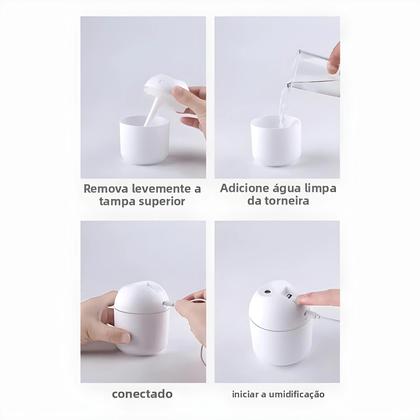 Remova levemente a tampa superior

Adicione água limpa da torneira

conectado

iniciar a umidificação