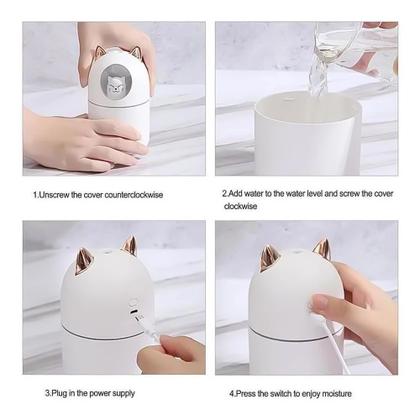 1.Unscrew the cover counterclockwise

2.Add water to the water level and screw the cover clockwise

3.Plug in the power supply

4.Press the switch to enjoy moisture