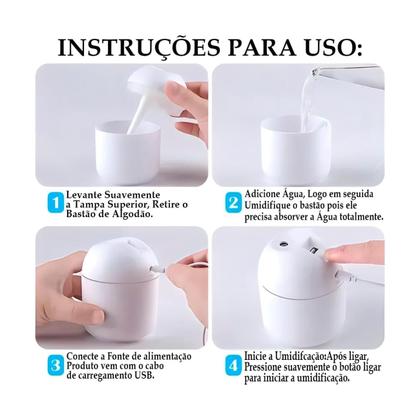 INSTRUÇÕES PARA USO:

1 Levante Suavemente a Tampa Superior, Retire o Bastão de Algodão.

2 Adicione Água, Logo em seguida Umidifique o bastão pois ele precisa absorver a Água totalmente.

3 Conecte a Fonte de alimentação Produto vem com o cabo de carregamento USB.

4 Inicie a Umidifcação:Após ligar, Pressione suavemente o botão ligar para iniciar a umidificação.