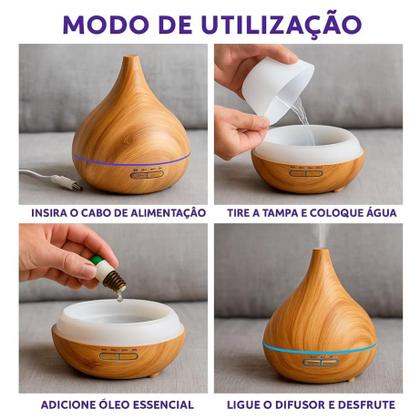 MODO DE UTILIZAÇÃO

INSIRA O CABO DE ALIMENTAÇÃO

TIRE A TAMPA E COLOQUE ÁGUA

ADICIONE ÓLEO ESSENCIAL

LIGUE O DIFUSOR E DESFRUTE