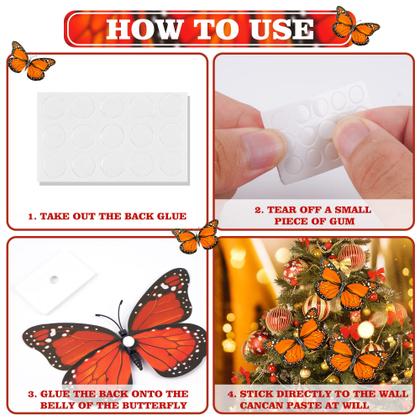 HOW TO USE

1. TAKE OUT THE BACK GLUE

2. TEAR OFF A SMALL PIECE OF GUM

3. GLUE THE BACK ONTO THE BELLY OF THE BUTTERFLY

4. STICK DIRECTLY TO THE WALL CANCAN PASTE AT WILL