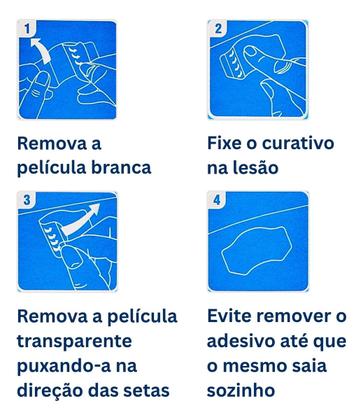 1

Remova a película branca

2

Fixe o curativo na lesão

3

Remova a película transparente puxando-a na direção das setas

4

Evite remover o adesivo até que o mesmo saia sozinho