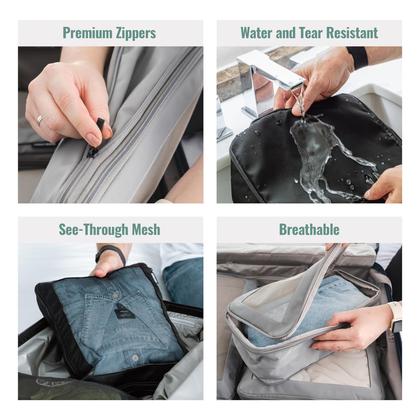 Premium Zippers

Water and Tear Resistant

See-Through Mesh

Breathable