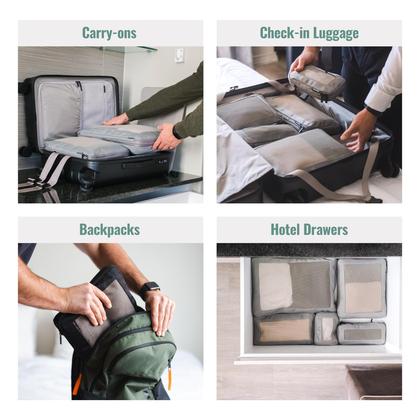 Carry-ons

Check-in Luggage

Backpacks

Hotel Drawers