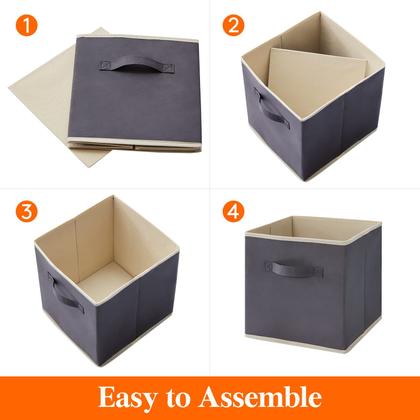 1

2

3

4

Easy to Assemble