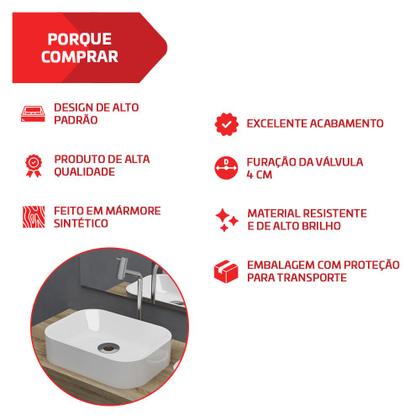 PORQUE COMPRAR

DESIGN DE ALTO PADRÃO

PRODUTO DE ALTA QUALIDADE

FEITO EM MÁRMORE SINTÉTICO

EXCELENTE ACABAMENTO

FURAÇÃO DA VÁLVULA 4 CM

MATERIAL RESISTENTE E DE ALTO BRILHO

EMBALAGEM COM PROTEÇÃO PARA TRANSPORTE