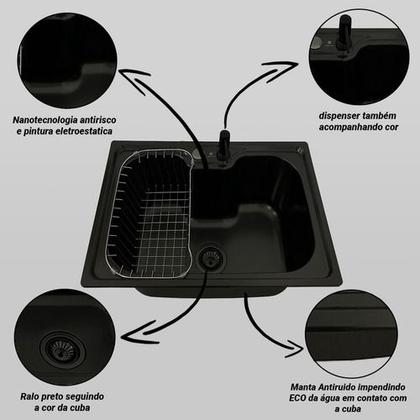 Nanotecnologia antirisco e pintura eletroestatica

dispenser também acompanhando cor

Ralo preto seguindo a cor da cuba

Manta Antiruido impendindo ECO da água em contato com a cuba