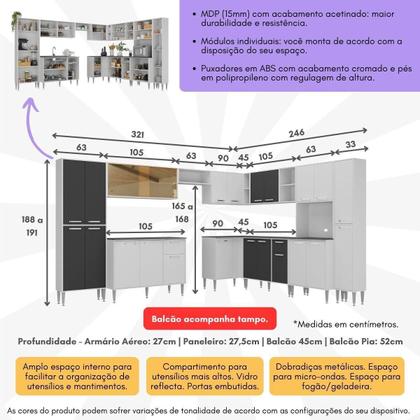 • MDP (15mm) com acabamento acetinado: maior durabilidade e resistência.

• Módulos individuais: você monta de acordo com a disposição do seu espaço.

• Puxadores em ABS com acabamento cromado e pés em polipropileno com regulagem de altura.

321

246

63

105

63

90

45

105

63

33

188 a 191

165 a 168

105

90

45

105

Balcão acompanha tampo.

*Medidas em centímetros.

Profundidade - Armário Aéreo: 27cm | Paneleiro: 27,5cm | Balcão 45cm | Balcão Pia: 52cm

Amplo espaço interno para facilitar a organização de utensílios e mantimentos.

Compartimento para utensílios mais altos. Vidro reflecta. Portas embutidas.

Dobradiças metálicas. Espaço para micro-ondas. Espaço para fogão/geladeira.

As cores do produto podem sofrer variações de tonalidade de acordo com as configurações do seu dispositivo.