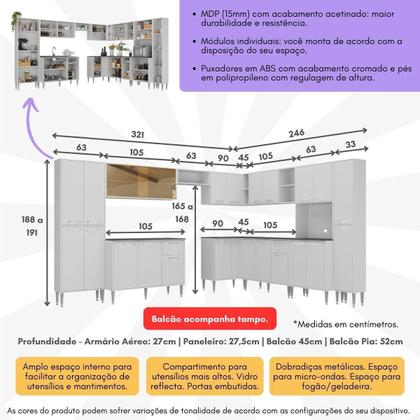 • MDP (15mm) com acabamento acetinado: maior durabilidade e resistência.

• Módulos individuais: você monta de acordo com a disposição do seu espaço.

• Puxadores em ABS com acabamento cromado e pés em polipropileno com regulagem de altura.

321
246
63
105
63
90
45
105
63
33
188 a 191
165 a 168
105
90
45
105

Balcão acompanha tampo.

*Medidas em centímetros.

Profundidade - Armário Aéreo: 27cm | Paneleiro: 27,5cm | Balcão 45cm | Balcão Pia: 52cm

Amplo espaço interno para facilitar a organização de utensílios e mantimentos.

Compartimento para utensílios mais altos. Vidro reflecta. Portas embutidas.

Dobradiças metálicas. Espaço para micro-ondas. Espaço para fogão/geladeira.

As cores do produto podem sofrer variações de tonalidade de acordo com as configurações do seu dispositivo.