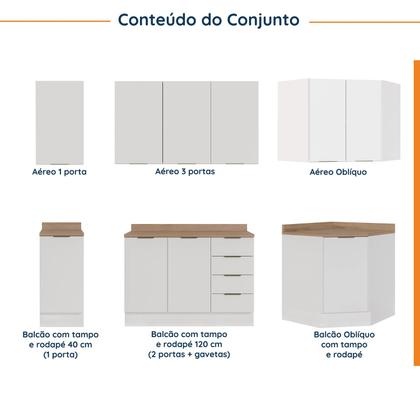 Conteúdo do Conjunto

Aéreo 1 porta

Aéreo 3 portas

Aéreo Oblíquo

Balcão com tampo e rodapé 40 cm (1 porta)

Balcão com tampo e rodapé 120 cm (2 portas + gavetas)

Balcão Oblíquo com tampo e rodapé