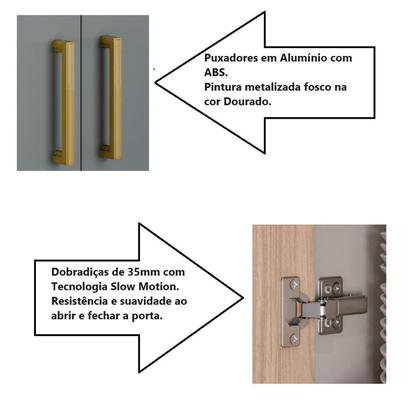 Puxadores em Alumínio com ABS.
Pintura metalizada fosco na cor Dourado.

Dobradiças de 35mm com Tecnologia Slow Motion.
Resistência e suavidade ao abrir e fechar a porta.