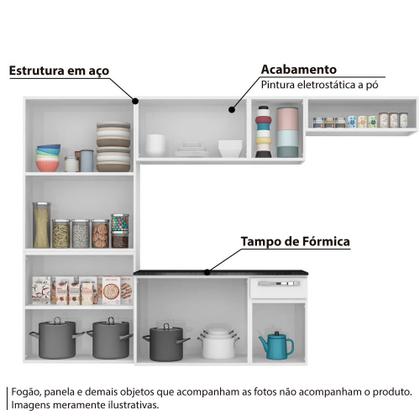 Estrutura em aço

Acabamento
Pintura eletrostática a pó

Tampo de Fórmica

Fogão, panela e demais objetos que acompanham as fotos não acompanham o produto.
Imagens meramente ilustrativas.