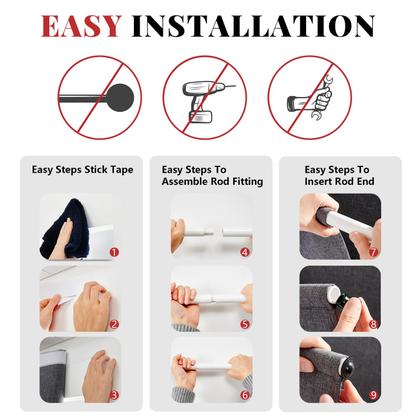 EASY INSTALLATION

Easy Steps Stick Tape

1

2

3

Easy Steps To Assemble Rod Fitting

4

5

6

Easy Steps To Insert Rod End

7

8

9