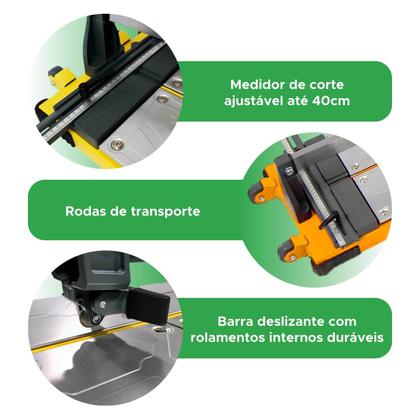 Medidor de corte ajustável até 40cm

Rodas de transporte

Barra deslizante com rolamentos internos duráveis