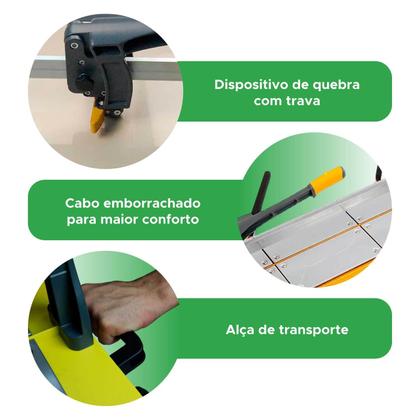 Dispositivo de quebra com trava

Cabo emborrachado para maior conforto

Alça de transporte