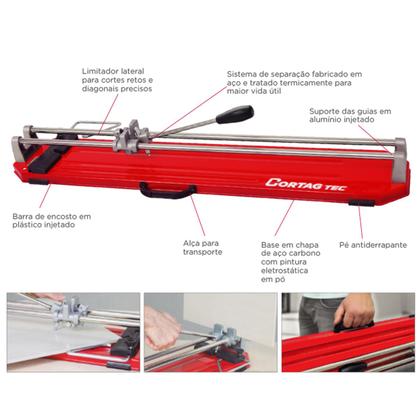 Limitador lateral para cortes retos e diagonais precisos

Sistema de separação fabricado em aço e tratado termicamente para maior vida útil

Suporte das guias em alumínio injetado

CORTAG TEC

Barra de encosto em plástico injetado

Alça para transporte

Base em chapa de aço carbono com pintura eletrostática em pó

Pé antiderrapante