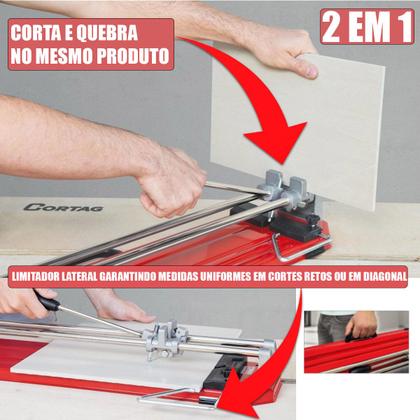 CORTA E QUEBRA
NO MESMO PRODUTO

2 EM 1

CORTAG

LIMITADOR LATERAL GARANTINDO MEDIDAS UNIFORMES EM CORTES RETOS OU EM DIAGONAL