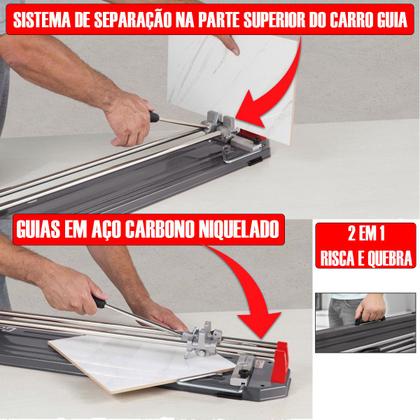 SISTEMA DE SEPARAÇÃO NA PARTE SUPERIOR DO CARRO GUIA

GUIAS EM AÇO CARBONO NIQUELADO

2 EM 1
RISCA E QUEBRA