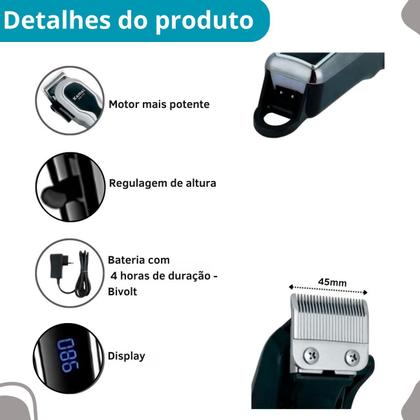 Detalhes do produto

Kemei

Motor mais potente

Regulagem de altura

Bateria com
4 horas de duração -
Bivolt

086

Display

45mm