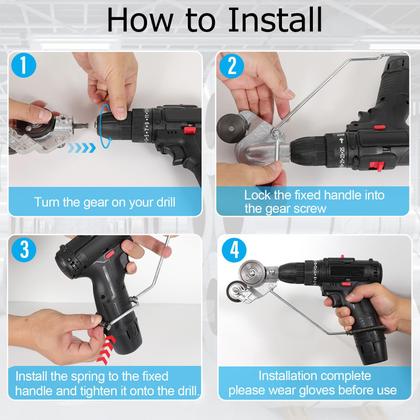 How to Install

1

Turn the gear on your drill

2

Lock the fixed handle into the gear screw

3

Install the spring to the fixed handle and tighten it onto the drill.

4

Installation complete please wear gloves before use