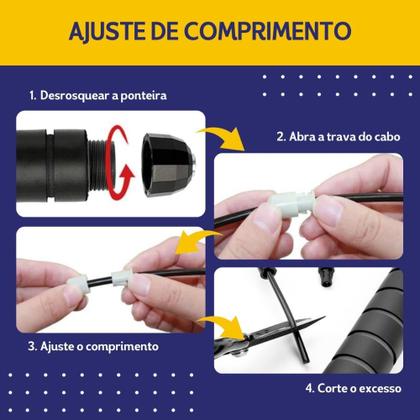 AJUSTE DE COMPRIMENTO

1. Desrosquear a ponteira

2. Abra a trava do cabo

3. Ajuste o comprimento

4. Corte o excesso