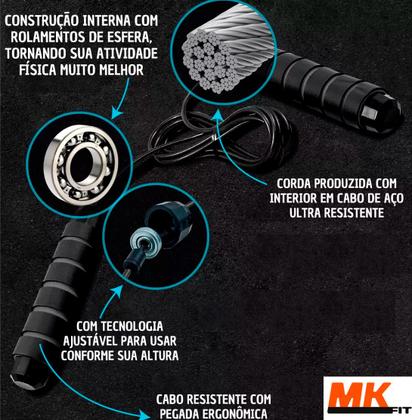 CONSTRUÇÃO INTERNA COM ROLAMENTOS DE ESFERA, TORNANDO SUA ATIVIDADE FÍSICA MUITO MELHOR

CORDA PRODUZIDA COM INTERIOR EM CABO DE AÇO ULTRA RESISTENTE

COM TECNOLOGIA AJUSTÁVEL PARA USAR CONFORME SUA ALTURA

CABO RESISTENTE COM PEGADA ERGONÔMICA

MK FIT