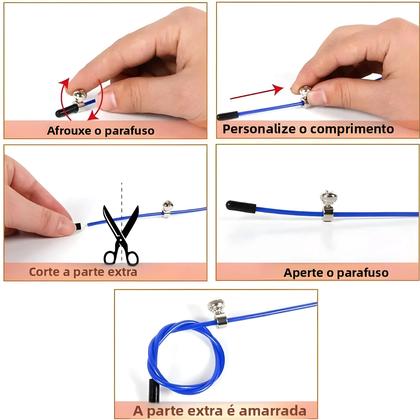 Afrouxe o parafuso

Personalize o comprimento

Corte a parte extra

Aperte o parafuso

A parte extra é amarrada