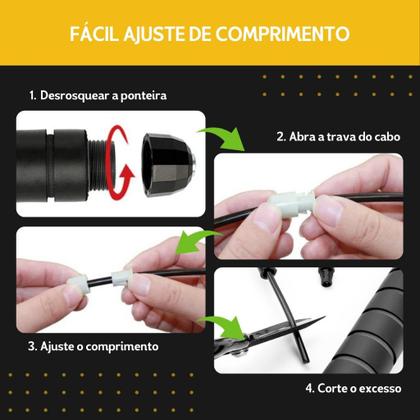 FÁCIL AJUSTE DE COMPRIMENTO

1. Desrosquear a ponteira

2. Abra a trava do cabo

3. Ajuste o comprimento

4. Corte o excesso