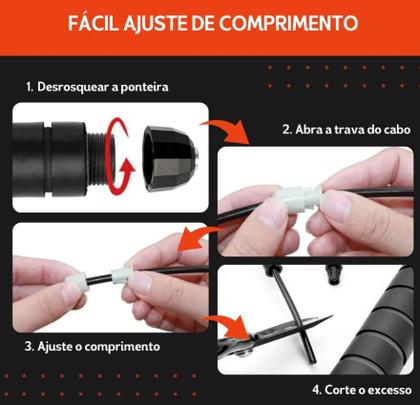 FÁCIL AJUSTE DE COMPRIMENTO

1. Desrosquear a ponteira

2. Abra a trava do cabo

3. Ajuste o comprimento

4. Corte o excesso