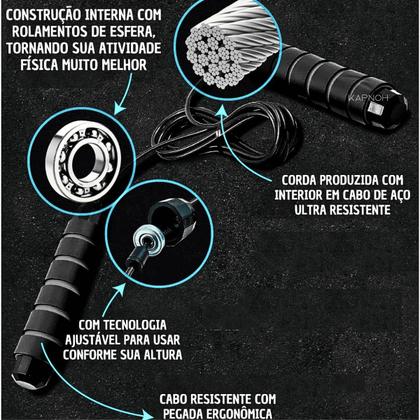 CONSTRUÇÃO INTERNA COM ROLAMENTOS DE ESFERA, TORNANDO SUA ATIVIDADE FÍSICA MUITO MELHOR

KAPNOH

CORDA PRODUZIDA COM INTERIOR EM CABO DE AÇO ULTRA RESISTENTE

COM TECNOLOGIA AJUSTÁVEL PARA USAR CONFORME SUA ALTURA

CABO RESISTENTE COM PEGADA ERGONÔMICA