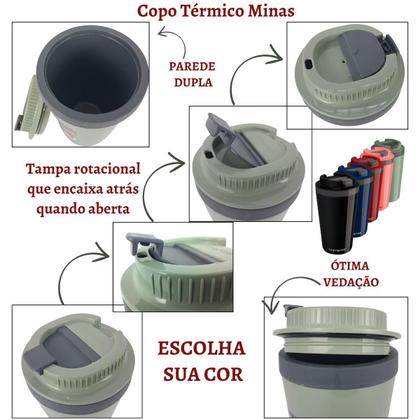 Copo Térmico Minas

PAREDE DUPLA

Tampa rotacional que encaixa atrás quando aberta

ÓTIMA VEDAÇÃO

ESCOLHA SUA COR